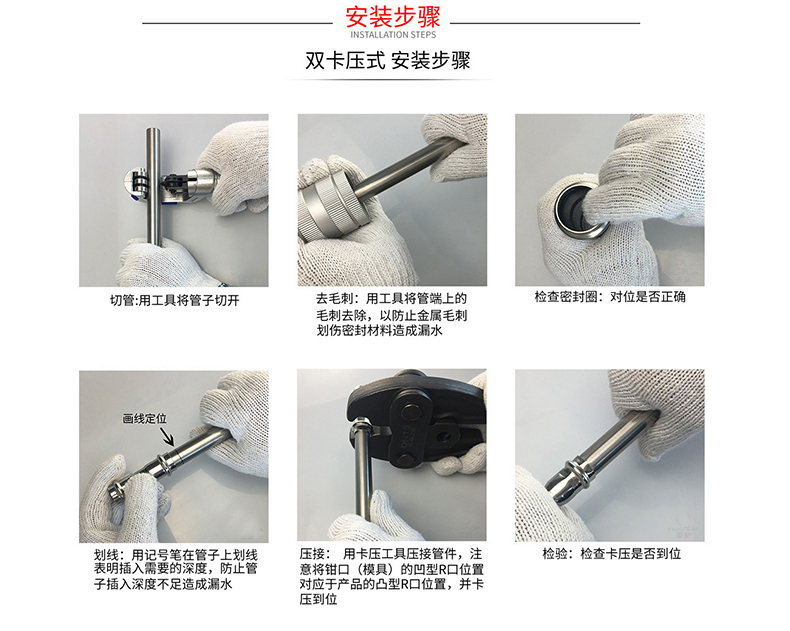 安装步骤
INSTALLATION STEPS

双卡压式 安装步骤

切管:用工具将管子切开

去毛刺：用工具将管端上的毛刺去除，以防止金属毛刺划伤密封材料造成漏水

检查密封圈：对位是否正确

画线定位

划线：用记号笔在管子上划线表明插入需要的深度，防止管子插入深度不足造成漏水

压接： 用卡压工具压接管件，注意将钳口（模具）的凹型R口位置对应于产品的凸型R口位置，并卡压到位

检验：检查卡压是否到位